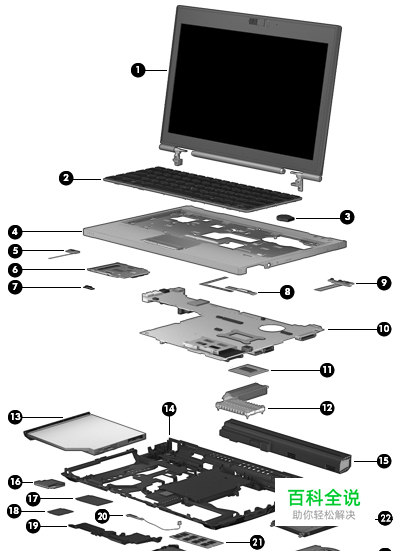 1
2
3
4
5
6
7
8
9
10
11
12
13
14
15
16
17
18
19
20
21
22
百科全说
助你轻松解决