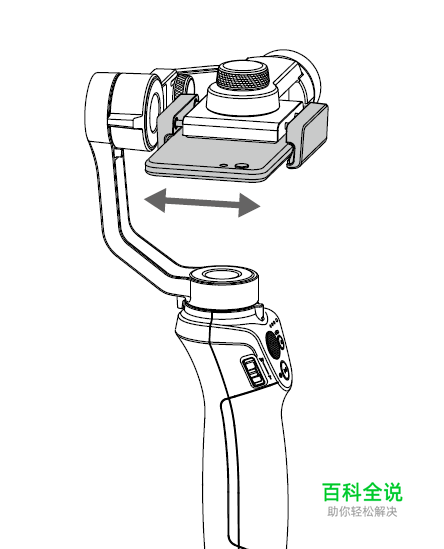 百科全说
助你轻松解决