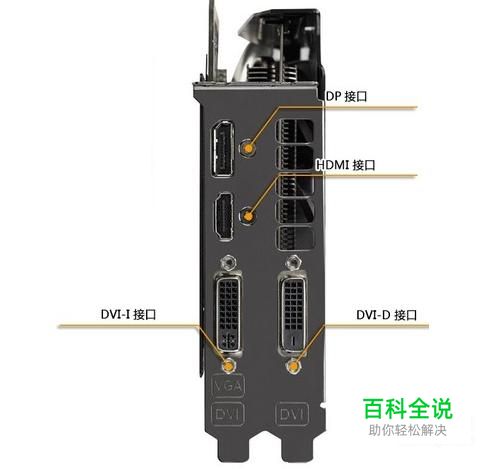 DP 接口

HDMI 接口

DVI-I 接口

DVI-D 接口

VGA

DVI

DVI

百科全说
助你轻松解决