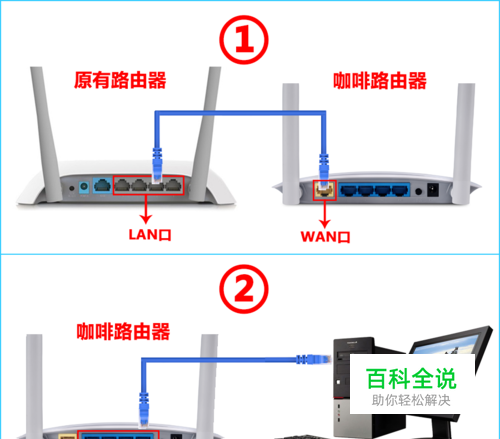 ①

原有路由器

咖啡路由器

LAN口

WAN口

②

咖啡路由器

百科全说
助你轻松解决