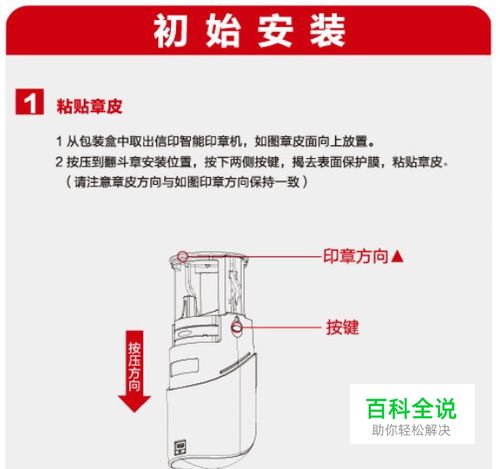 初始安装

1 粘贴章皮

1 从包装盒中取出信印智能印章机，如图章皮面向上放置。
2 按压到翻斗章安装位置，按下两侧按键，揭去表面保护膜，粘贴章皮。
（请注意章皮方向与如图印章方向保持一致）

印章方向▲

按键

按压方向

百科全说
助你轻松解决