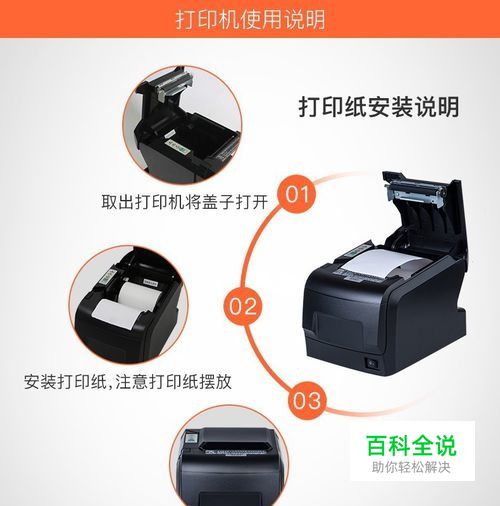 打印机使用说明

打印纸安装说明

取出打印机将盖子打开

01

02

安装打印纸,注意打印纸摆放

03

百科全说
助你轻松解决