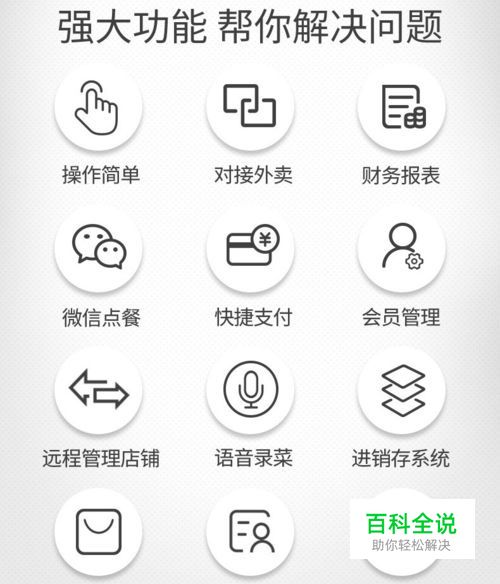 强大功能 帮你解决问题

操作简单

对接外卖

财务报表

微信点餐

快捷支付

会员管理

远程管理店铺

语音录菜

进销存系统

百科全说
助你轻松解决