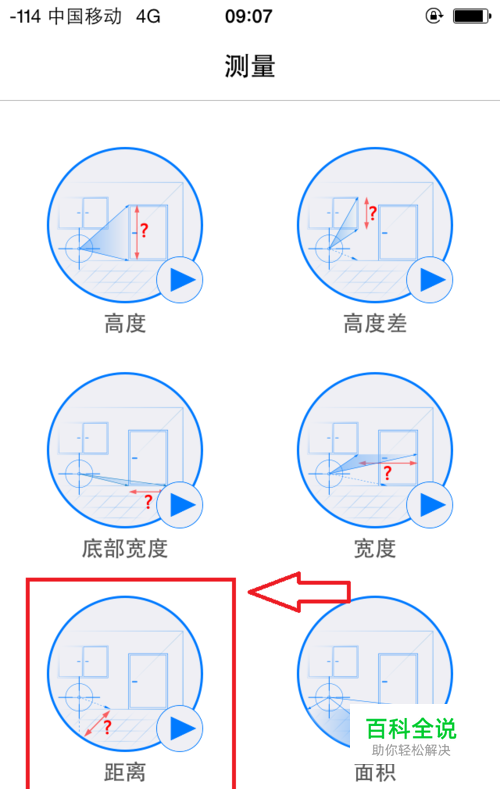 -114 中国移动 4G 09:07

测量

?

高度

?

高度差

?

底部宽度

?

宽度

?

距离

面积

百科全说
助你轻松解决