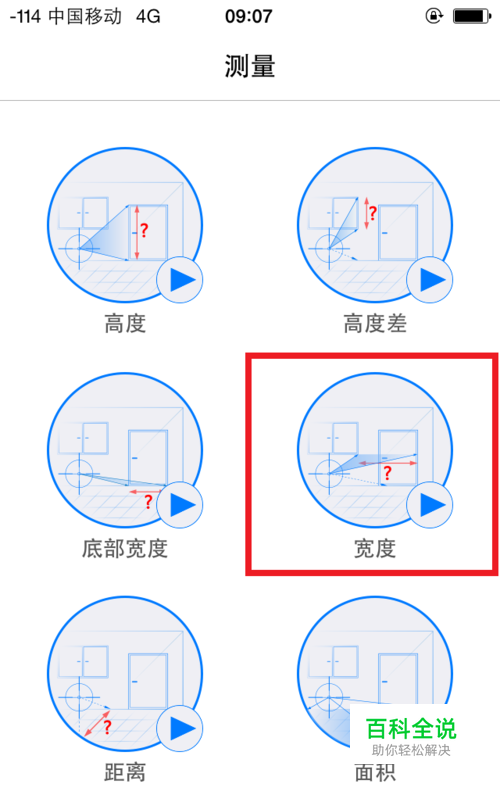 -114 中国移动 4G 09:07

测量

?
高度

?
高度差

?
底部宽度

?
宽度

?
距离

面积

百科全说
助你轻松解决