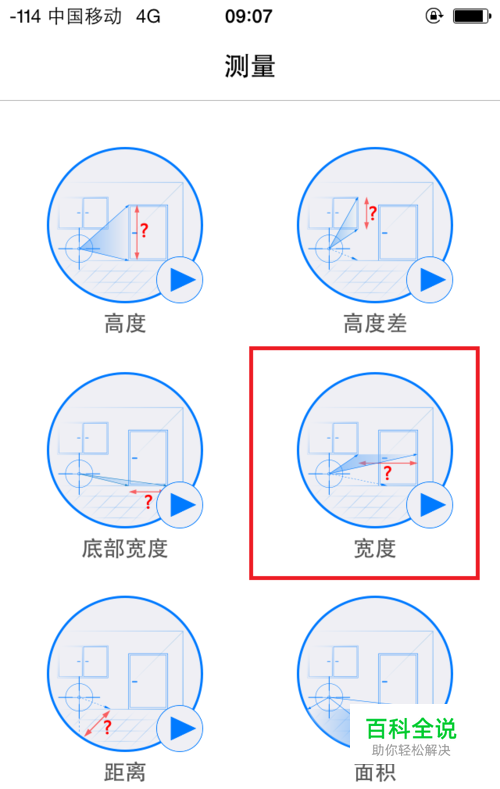 -114 中国移动 4G 09:07

测量

?

高度

?

高度差

?

底部宽度

?

宽度

?

距离

面积

百科全说
助你轻松解决