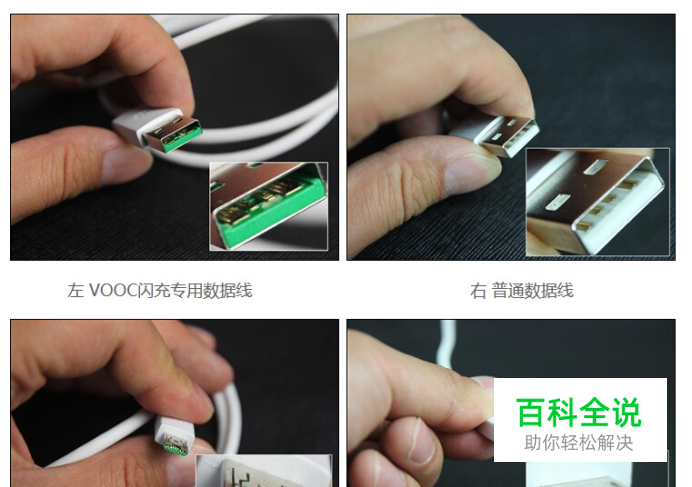 左 VOOC闪充专用数据线

右 普通数据线

百科全说
助你轻松解决