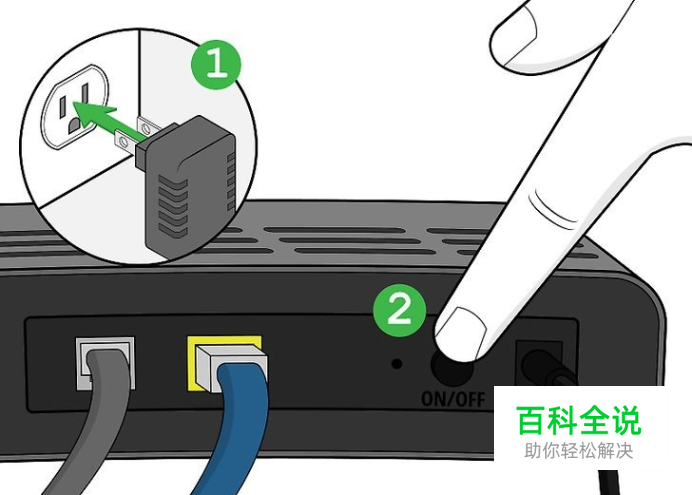 1

2

ON/OFF

百科全说
助你轻松解决